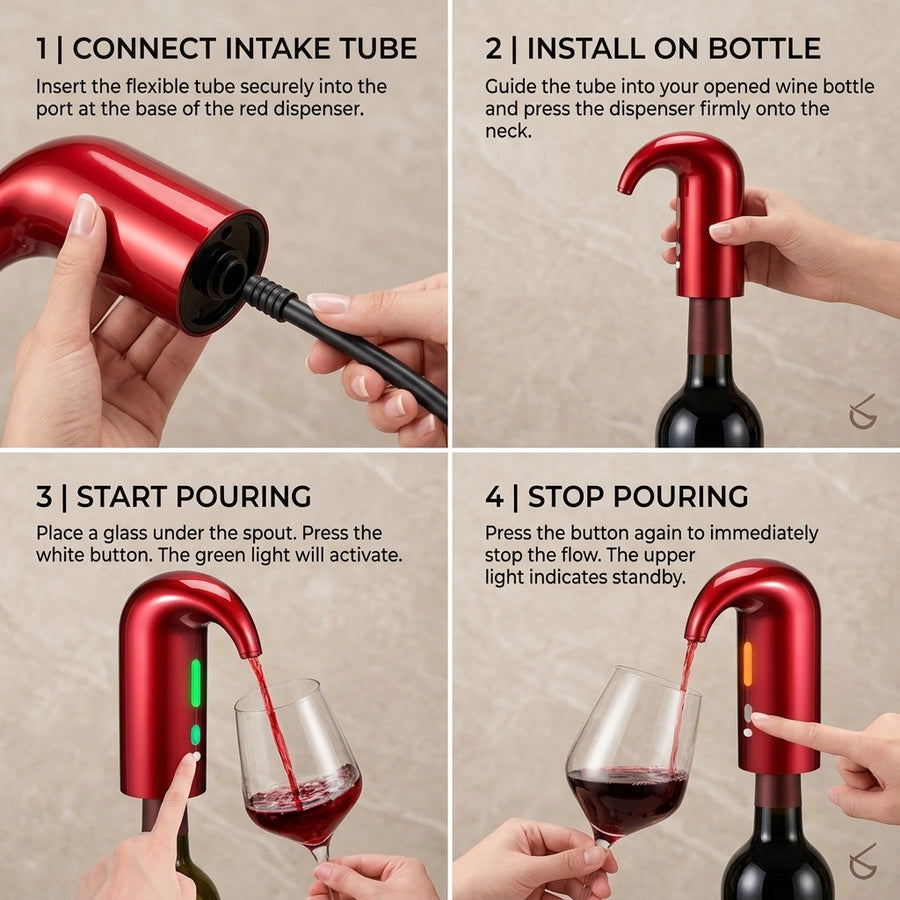 1 | CONNECT INTAKE TUBE

Insert the flexible tube securely into the port at the base of the red dispenser.

2 | INSTALL ON BOTTLE

Guide the tube into your opened wine bottle and press the dispenser firmly onto the neck.

3 | START POURING

Place a glass under the spout. Press the white button. The green light will activate.

4 | STOP POURING

Press the button again to immediately stop the flow. The upper light indicates standby.