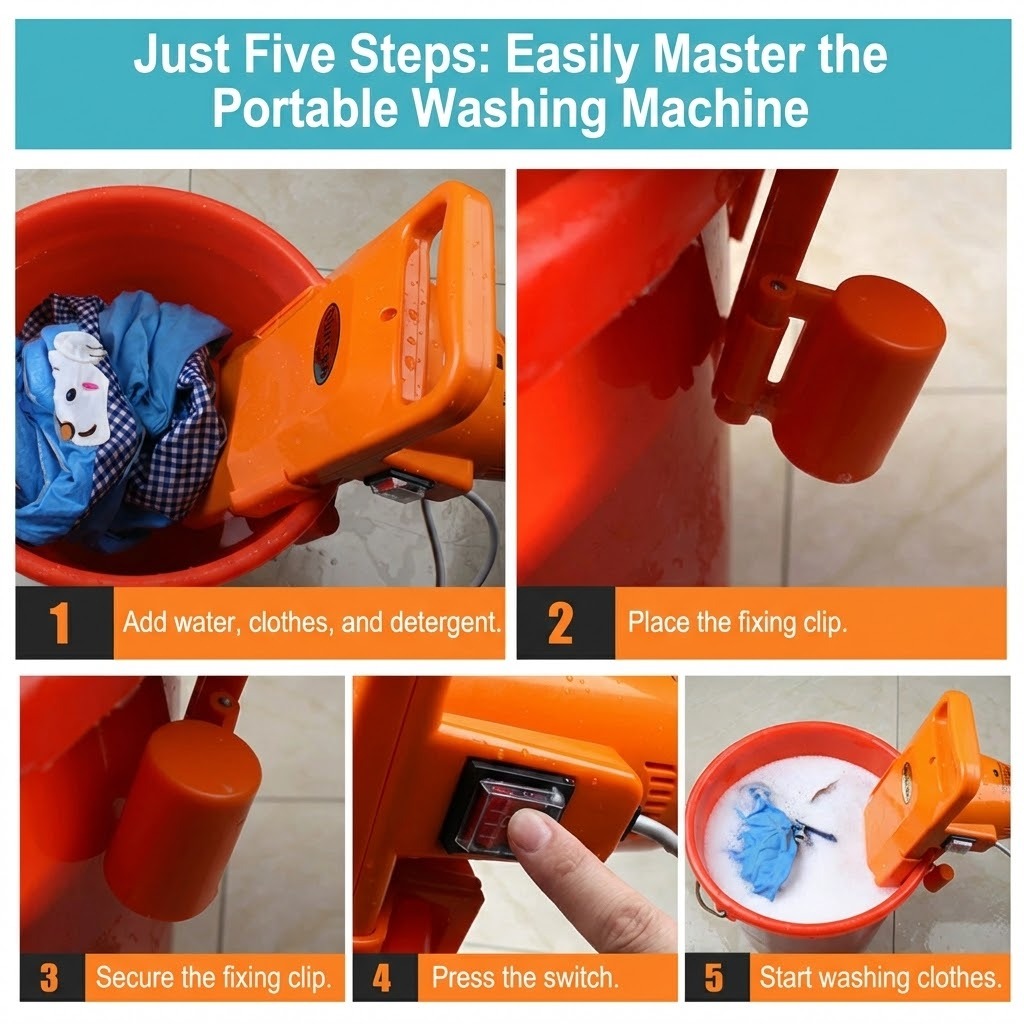 Just Five Steps: Easily Master the Portable Washing Machine

1 Add water, clothes, and detergent.

2 Place the fixing clip.

3 Secure the fixing clip.

4 Press the switch.

5 Start washing clothes.