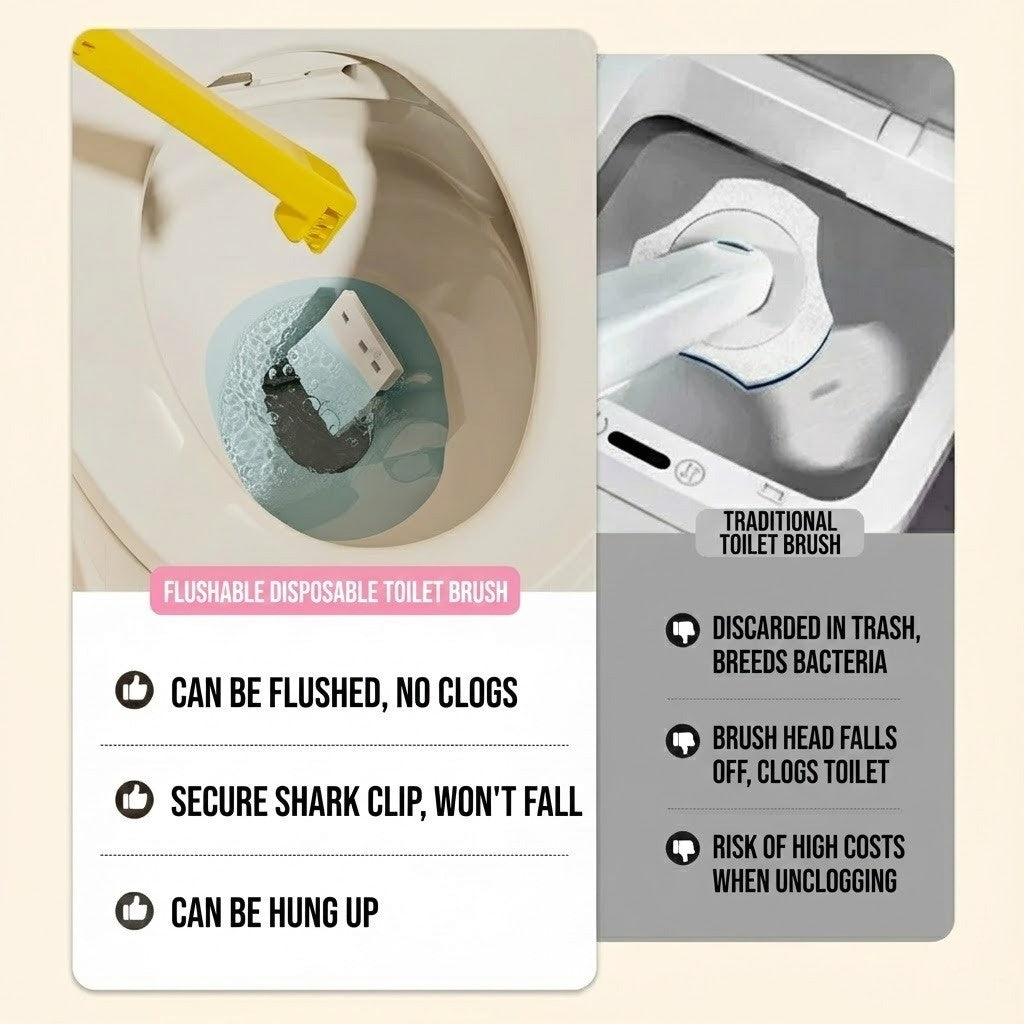 FLUSHABLE DISPOSABLE TOILET BRUSH

CAN BE FLUSHED, NO CLOGS

SECURE SHARK CLIP, WON'T FALL

CAN BE HUNG UP

TRADITIONAL TOILET BRUSH

DISCARDED IN TRASH, BREEDS BACTERIA

BRUSH HEAD FALLS OFF, CLOGS TOILET

RISK OF HIGH COSTS WHEN UNCLOGGING