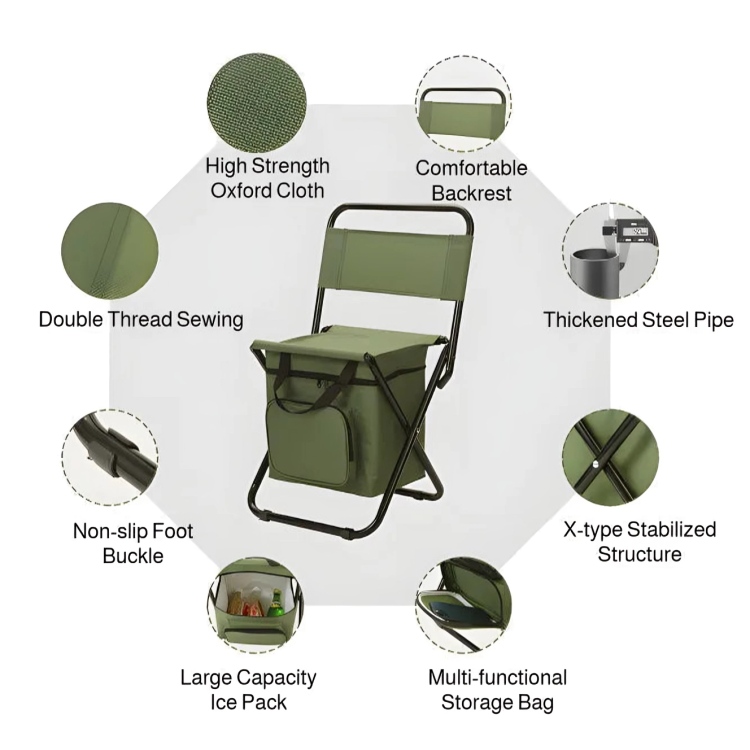 High Strength Oxford Cloth

Comfortable Backrest

Double Thread Sewing

Thickened Steel Pipe

Non-slip Foot Buckle

X-type Stabilized Structure

Large Capacity Ice Pack

Multi-functional Storage Bag