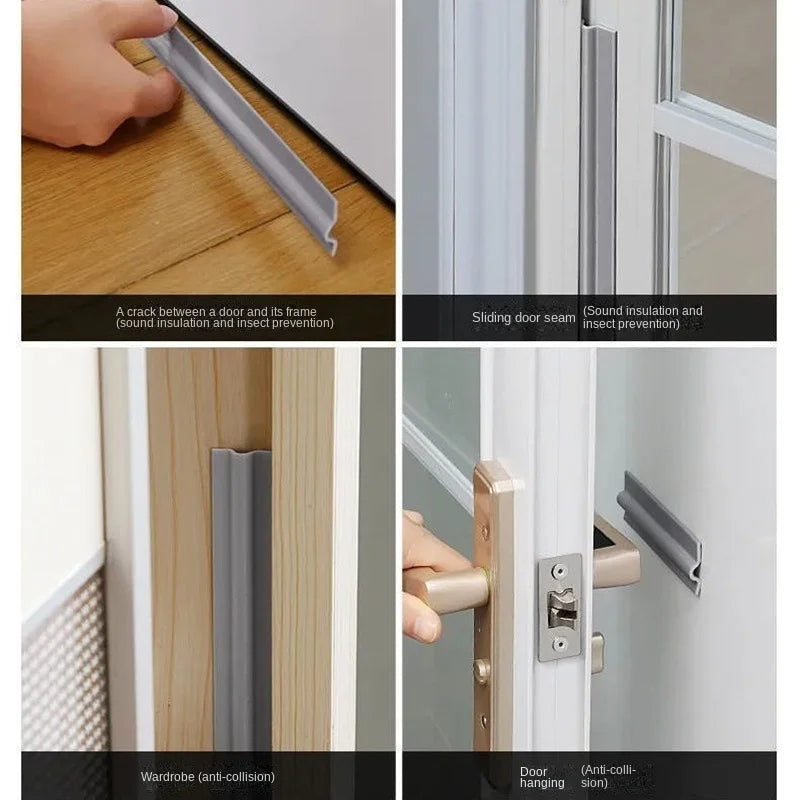 A crack between a door and its frame (sound insulation and insect prevention)

Sliding door seam (Sound insulation and insect prevention)

Wardrobe (anti-collision)

Door hanging (Anti-collision)