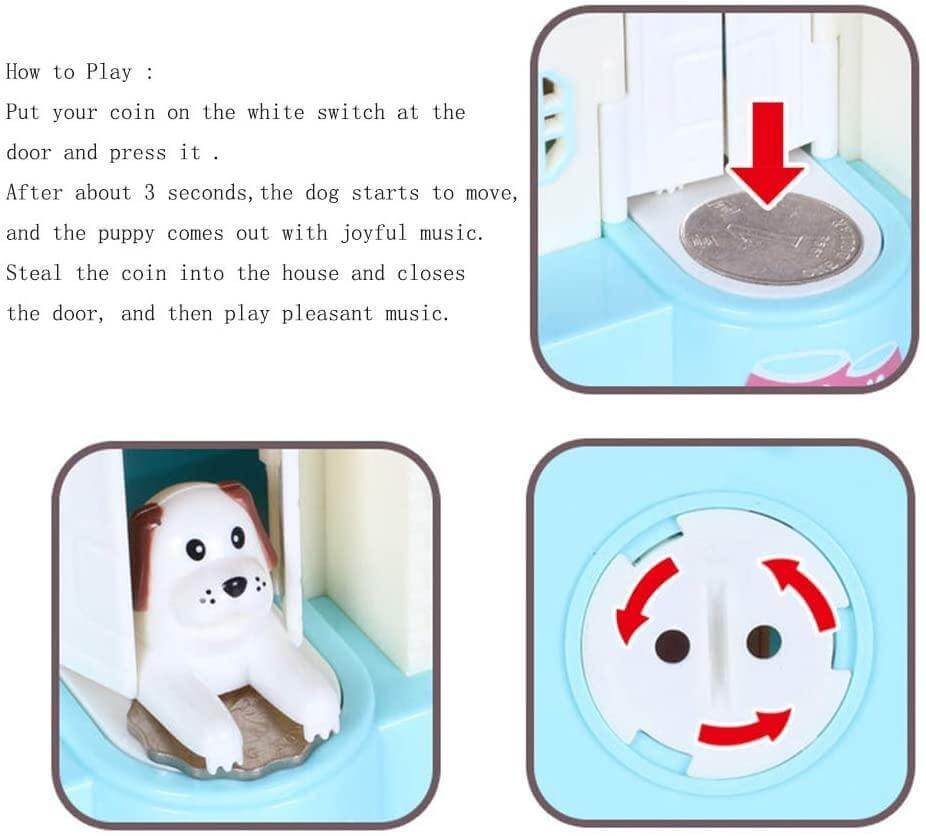 How to Play :
Put your coin on the white switch at the door and press it .
After about 3 seconds,the dog starts to move, and the puppy comes out with joyful music.
Steal the coin into the house and closes the door, and then play pleasant music.