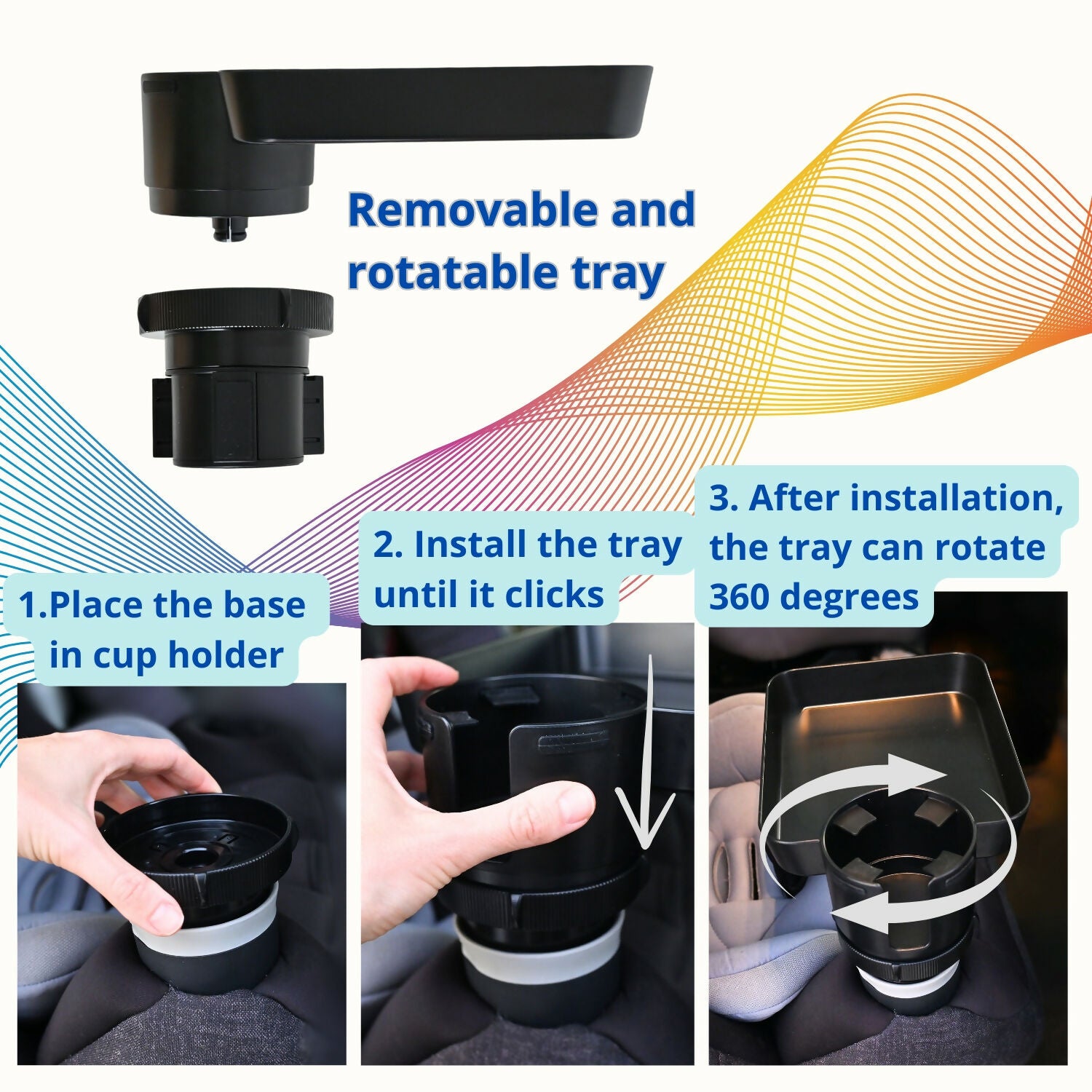 Removable and rotatable tray

1.Place the base in cup holder

2. Install the tray until it clicks

3. After installation, the tray can rotate 360 degrees