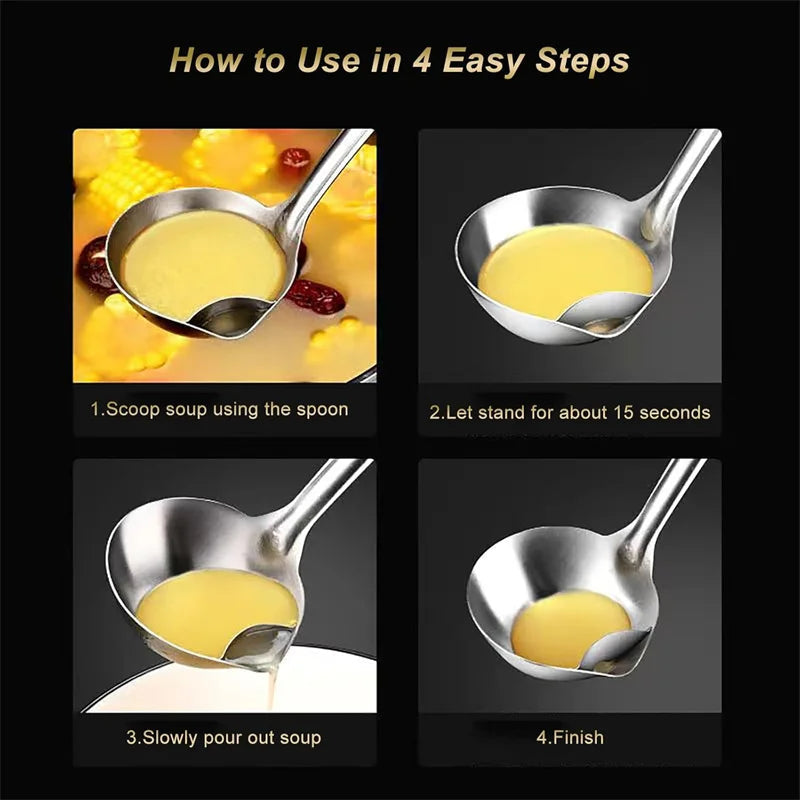 How to Use in 4 Easy Steps

1.Scoop soup using the spoon

2.Let stand for about 15 seconds

3.Slowly pour out soup

4.Finish