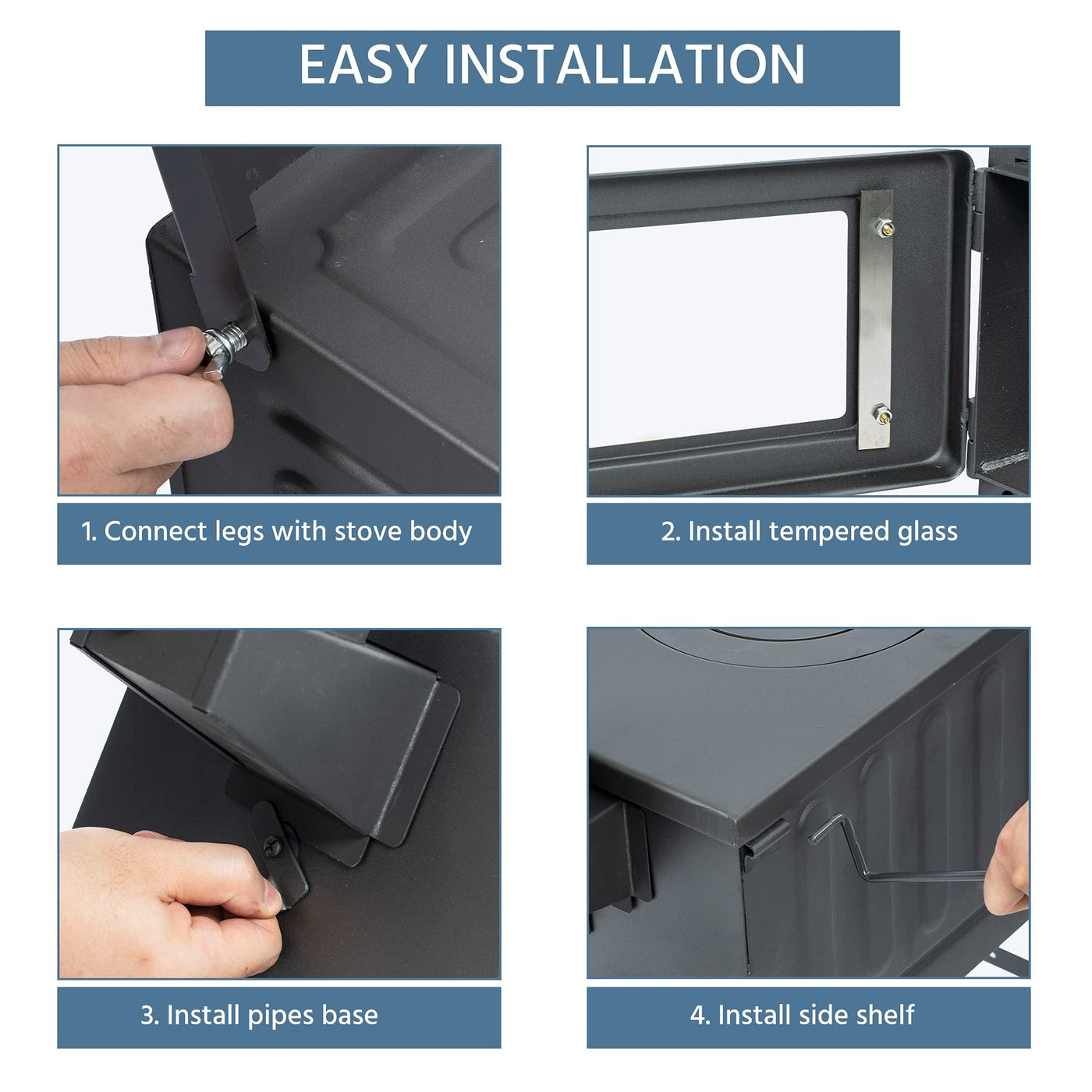 EASY INSTALLATION

1. Connect legs with stove body

2. Install tempered glass

3. Install pipes base

4. Install side shelf