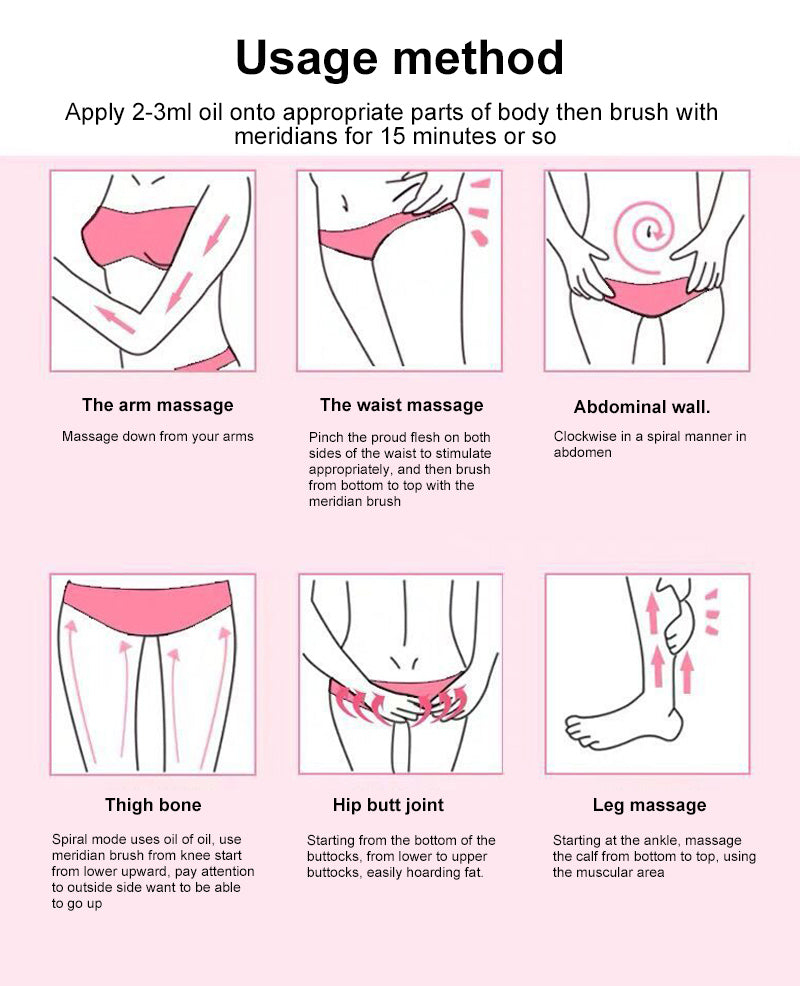 Usage method

Apply 2-3ml oil onto appropriate parts of body then brush with meridians for 15 minutes or so

The arm massage

Massage down from your arms

The waist massage

Pinch the proud flesh on both sides of the waist to stimulate appropriately, and then brush from bottom to top with the meridian brush

Abdominal wall.

Clockwise in a spiral manner in abdomen

Thigh bone

Spiral mode uses oil of oil, use meridian brush from knee start from lower upward, pay attention to outside side want to be able to go up

Hip butt joint

Starting from the bottom of the buttocks, from lower to upper buttocks, easily hoarding fat.

Leg massage

Starting at the ankle, massage the calf from bottom to top, using the muscular area