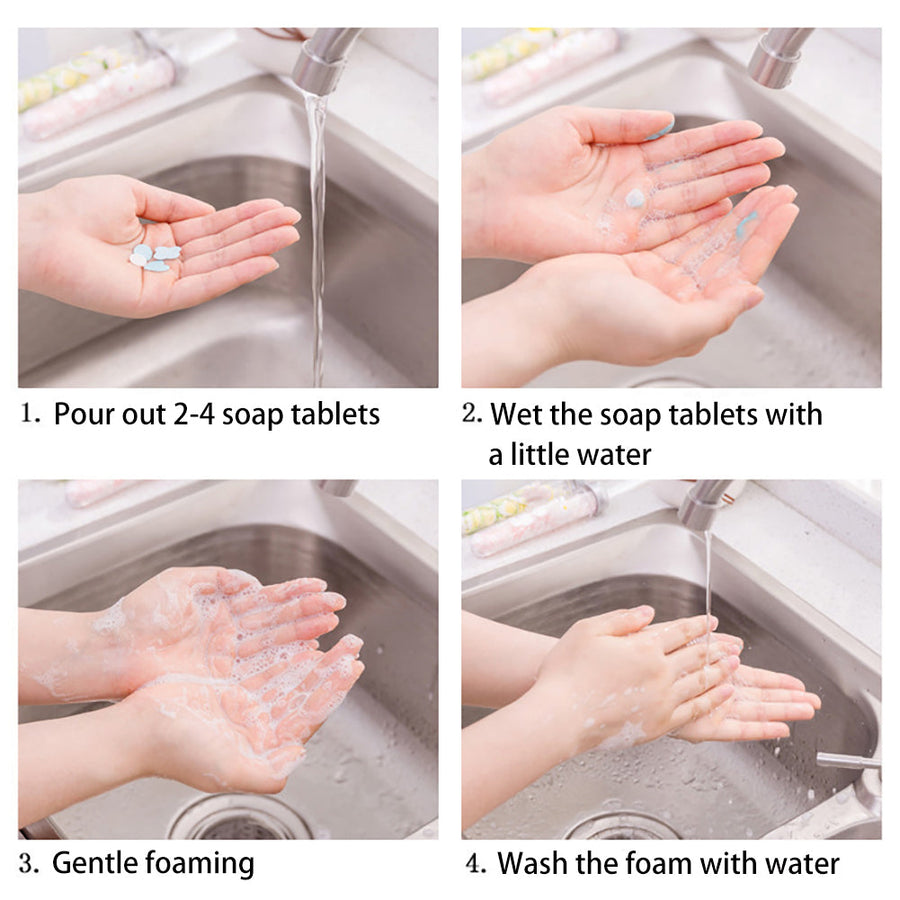 1. Pour out 2-4 soap tablets

2. Wet the soap tablets with a little water

3. Gentle foaming

4. Wash the foam with water