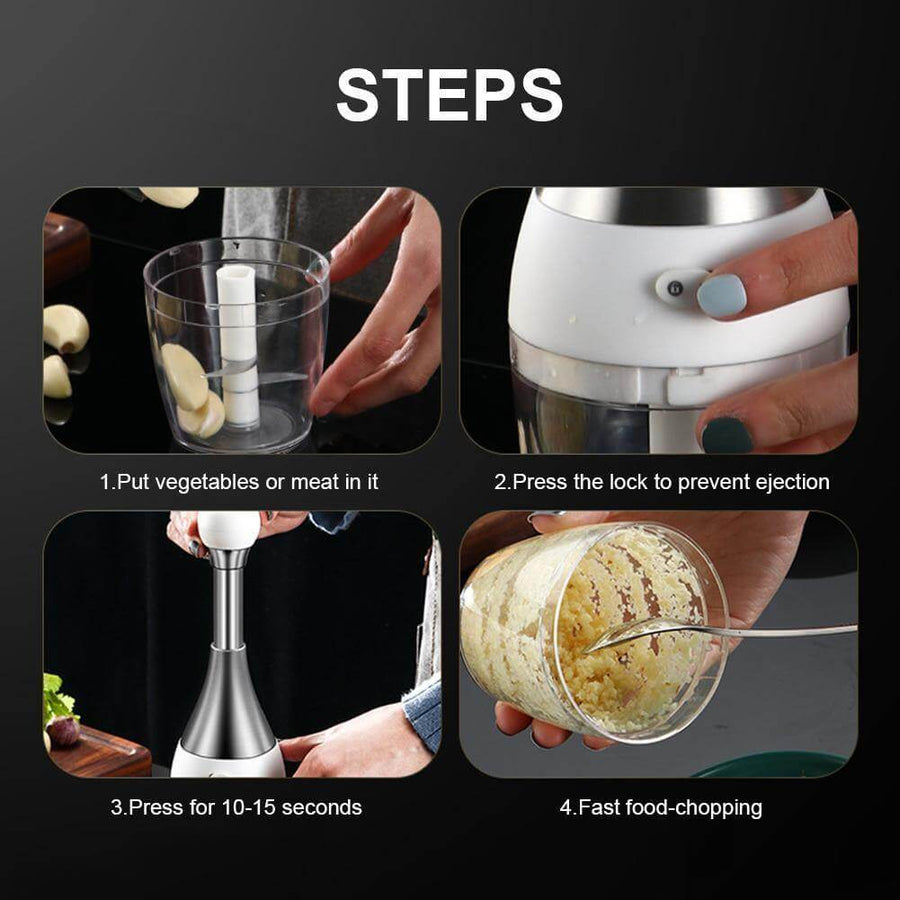 STEPS

1.Put vegetables or meat in it

2.Press the lock to prevent ejection

3.Press for 10-15 seconds

4.Fast food-chopping