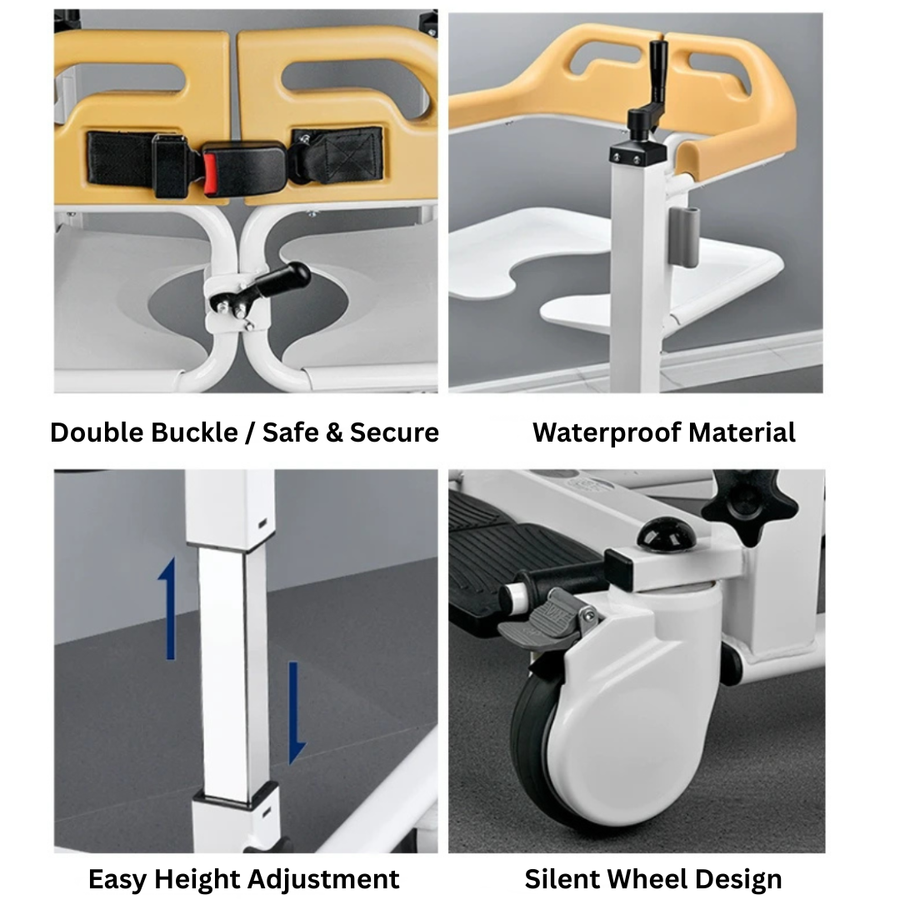 Double Buckle / Safe & Secure

Waterproof Material

Easy Height Adjustment

Silent Wheel Design