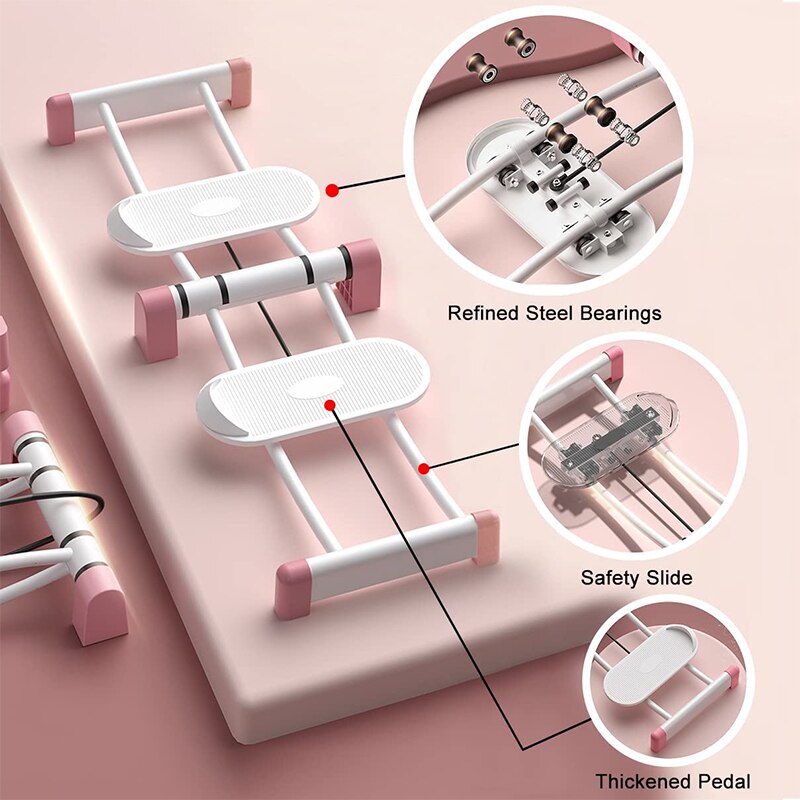 Refined Steel Bearings

Safety Slide

Thickened Pedal