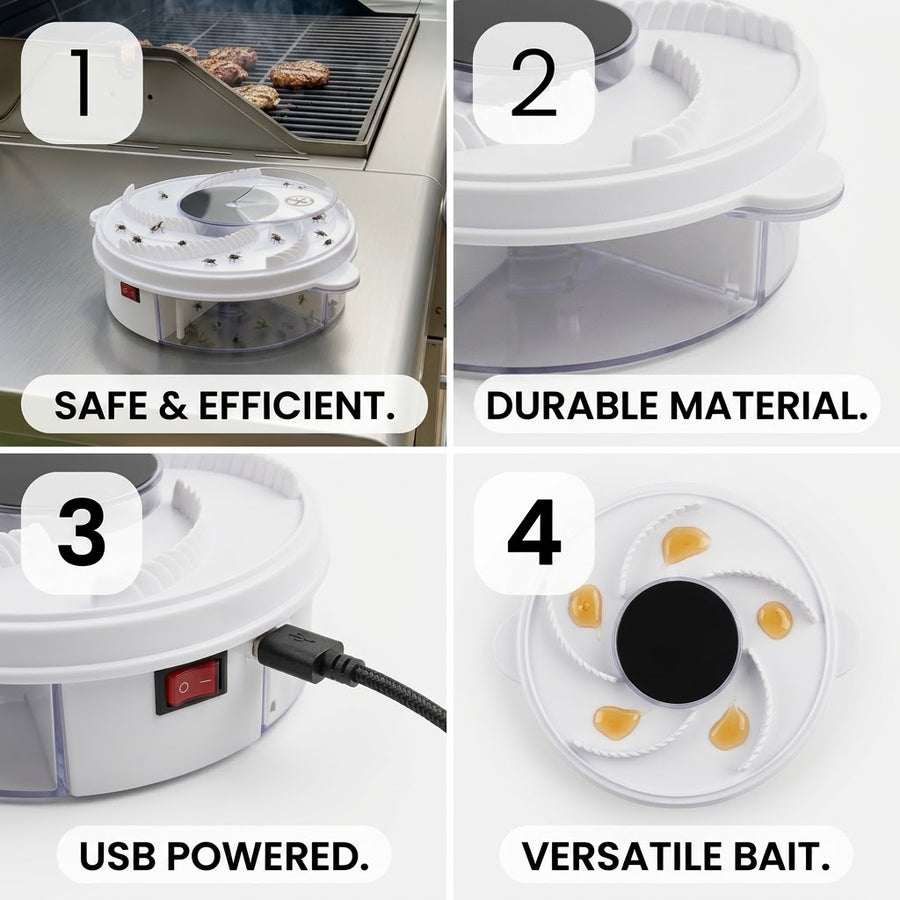 1

SAFE & EFFICIENT.

2

DURABLE MATERIAL.

3

USB POWERED.

4

VERSATILE BAIT.